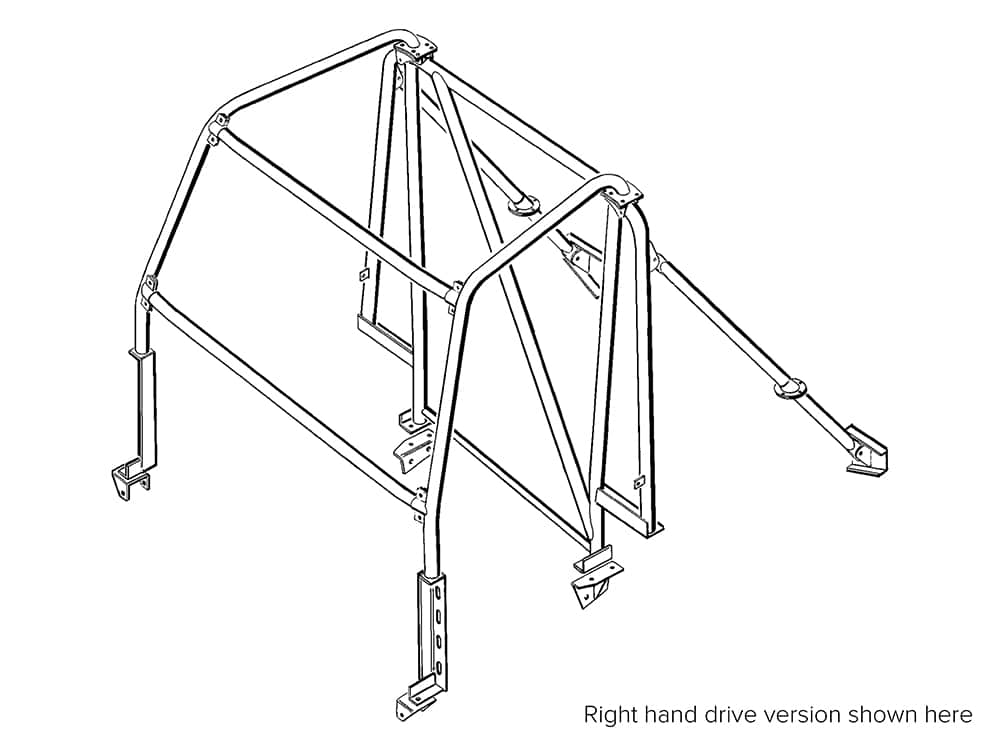 Right hand drive version shown here